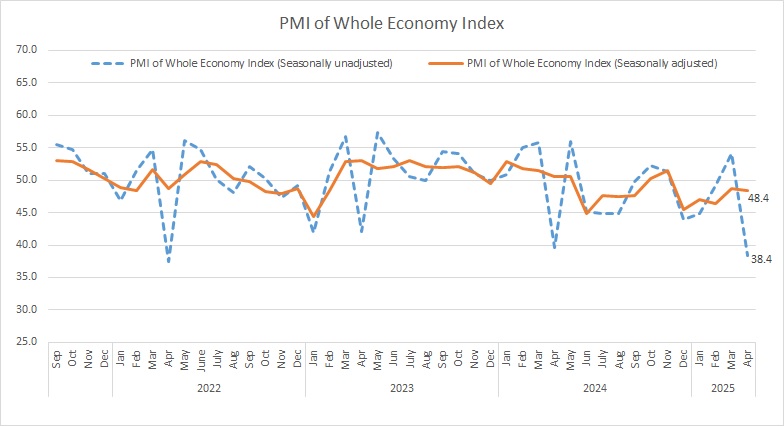 PMI of Whole Economy Index

PMI of Whole Economy Index (Seasonally unadjusted)
PMI of Whole Economy Index (Seasonally adjusted)

70.0
65.0
60.0
55.0
50.0
45.0
40.0
35.0
30.0
25.0

48.4
38.4

Sep Oct Nov Dec Jan Feb Mar Apr May June July Aug Sep Oct Nov Dec Jan Feb Mar Apr May Jun July Aug Sep Oct Nov Dec Jan Feb Mar Apr May Jun July Aug Sep Oct Nov Dec Jan Feb Mar Apr

2022
2023
2024
2025