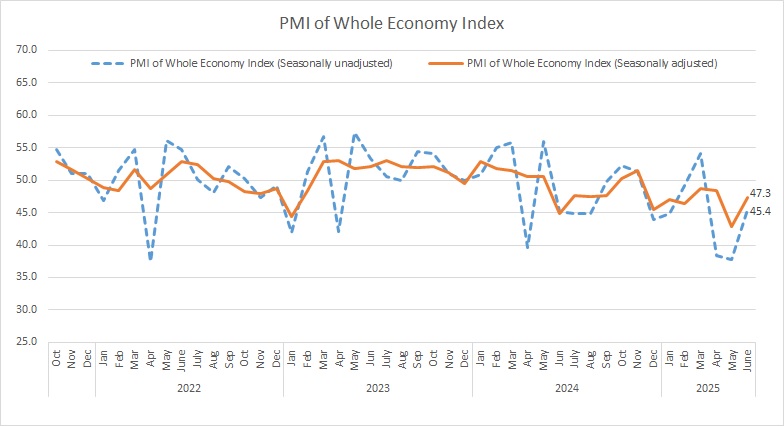 PMI of Whole Economy Index

PMI of Whole Economy Index (Seasonally unadjusted)
PMI of Whole Economy Index (Seasonally adjusted)

70.0
65.0
60.0
55.0
50.0
45.0
40.0
35.0
30.0
25.0

47.3
45.4

Oct Nov Dec Jan Feb Mar Apr May June July Aug Sep Oct Nov Dec Jan Feb Mar Apr May Jun July Aug Sep Oct Nov Dec Jan Feb Mar Apr May Jun July Aug Sep Oct Nov Dec Jan Feb Mar Apr May June

2022 2023 2024 2025